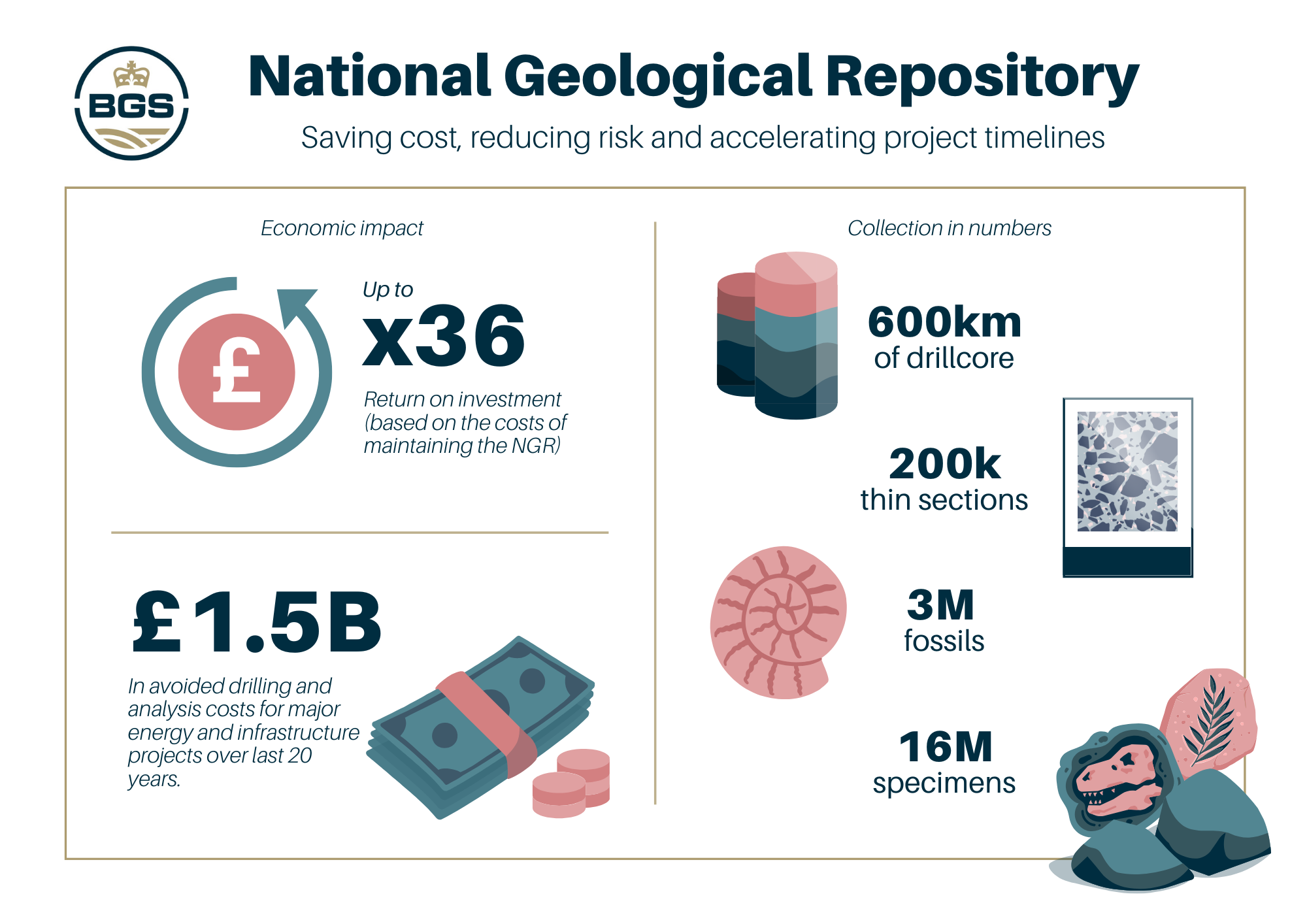 BGS

National Geological Repository

Saving cost, reducing risk and accelerating project timelines

Economic impact

£

Up to
x36
Return on investment (based on the costs of maintaining the NGR)

£1.5B
In avoided drilling and analysis costs for major energy and infrastructure projects over last 20 years.

Collection in numbers

600km
of drillcore

200k
thin sections

3M
fossils

16M
specimens